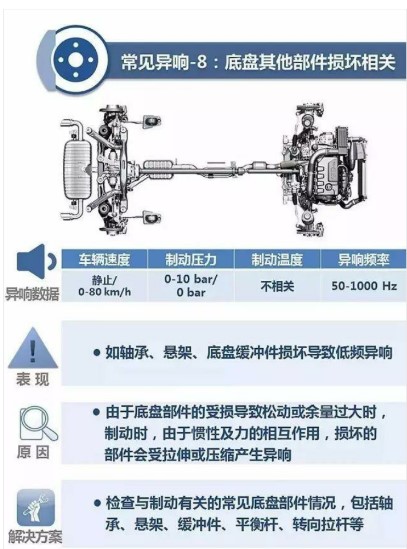 常见异响-8：底盘其他部件损坏相关

异响数据

| 车辆速度 | 制动压力 | 制动温度 | 异响频率 |
|---|---|---|---|
| 静止/ 0-80 km/h | 0-10 bar/ 0 bar | 不相关 | 50-1000 Hz |

表现

● 如轴承、悬架、底盘缓冲件损坏导致低频异响

原因

● 由于底盘部件的受损导致松动或余量过大时，制动时，由于惯性及力的相互作用，损坏的部件会受拉伸或压缩产生异响

解决方案

● 检查与制动有关的常见底盘部件情况，包括轴承、悬架、缓冲件、平衡杆、转向拉杆等